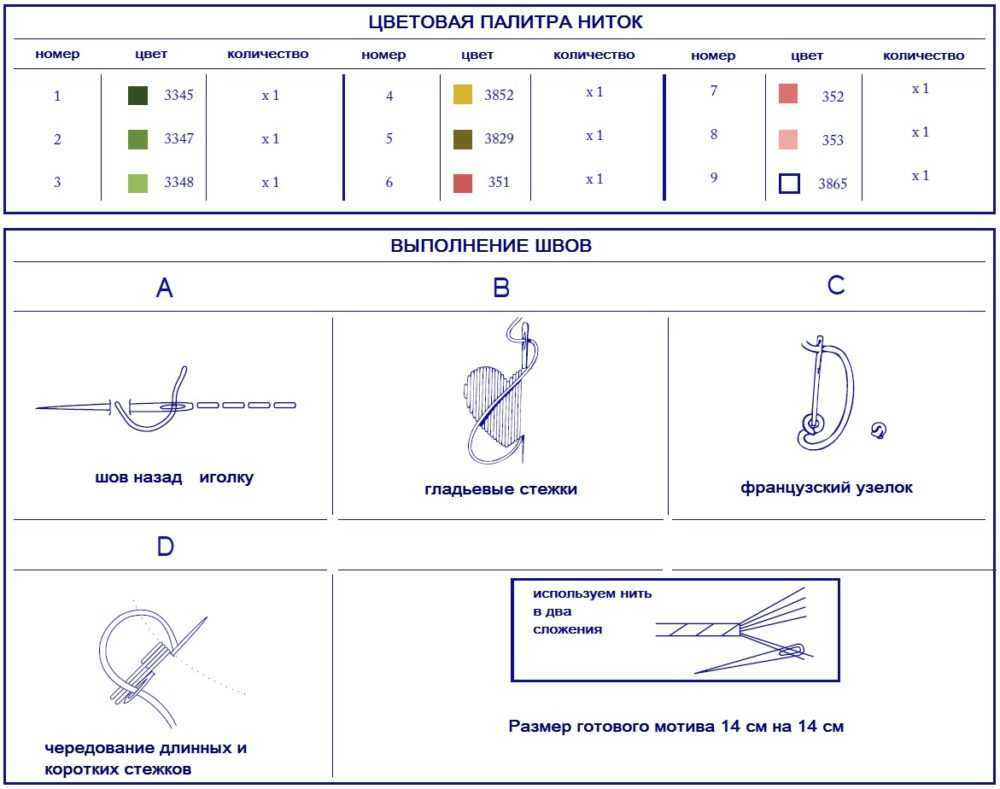 ЦВЕТОВАЯ ПАЛИТРА НИТОК

| номер | цвет | количество | номер | цвет | количество | номер | цвет | количество |
|---|---|---|---|---|---|---|---|---|
| 1 | 3345 | x 1 | 4 | 3852 | x 1 | 7 | 352 | x 1 |
| 2 | 3347 | x 1 | 5 | 3829 | x 1 | 8 | 353 | x 1 |
| 3 | 3348 | x 1 | 6 | 351 | x 1 | 9 | 3865 | x 1 |

ВЫПОЛНЕНИЕ ШВОВ

A

шов назад иголку

B

гладьевые стежки

C

французский узелок

D

чередование длинных и коротких стежков

используем нить в два сложения

Размер готового мотива 14 см на 14 см